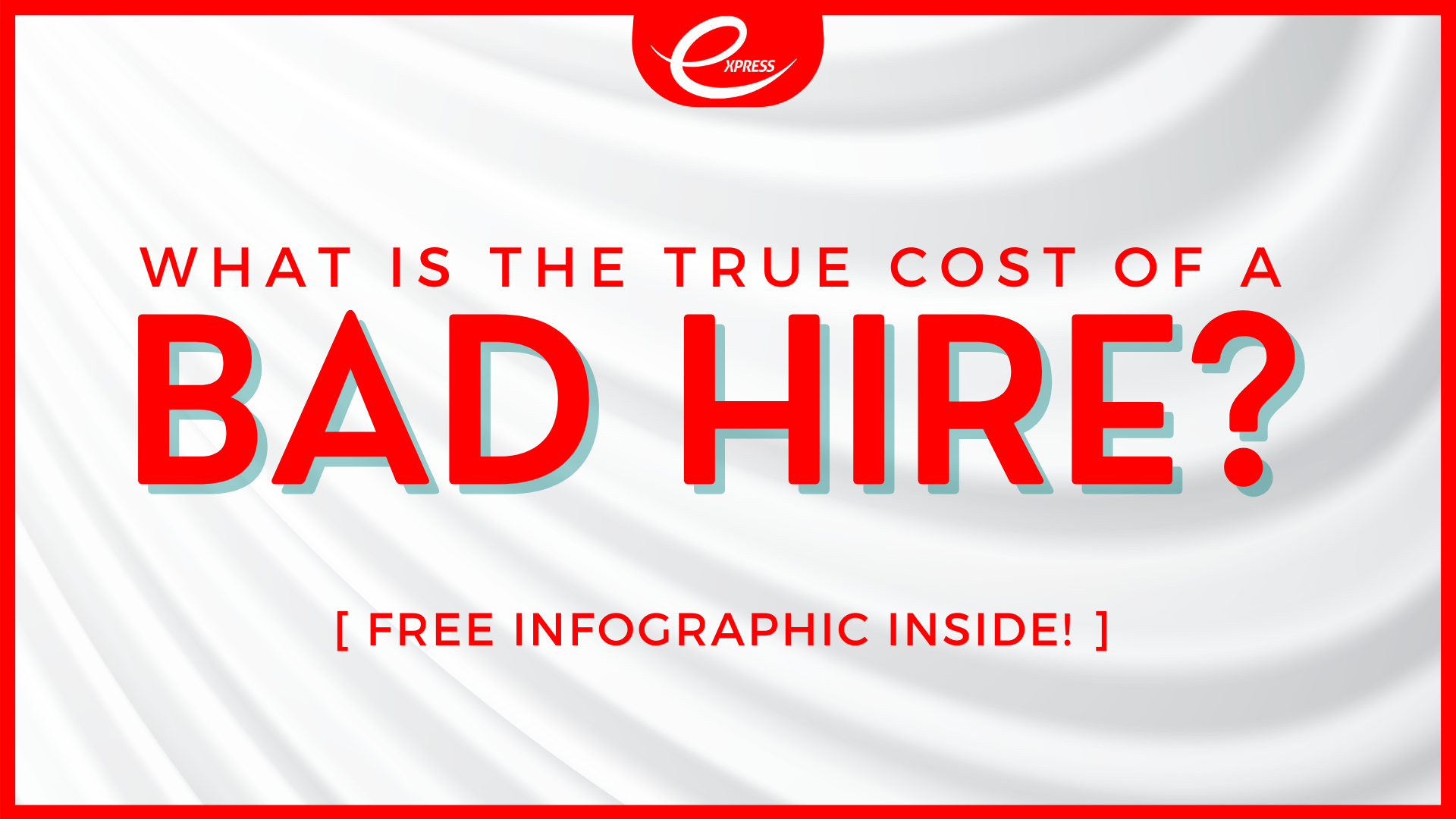 eXPRESS

WHAT IS THE TRUE COST OF A

BAD HIRE?

[ FREE INFOGRAPHIC INSIDE! ]